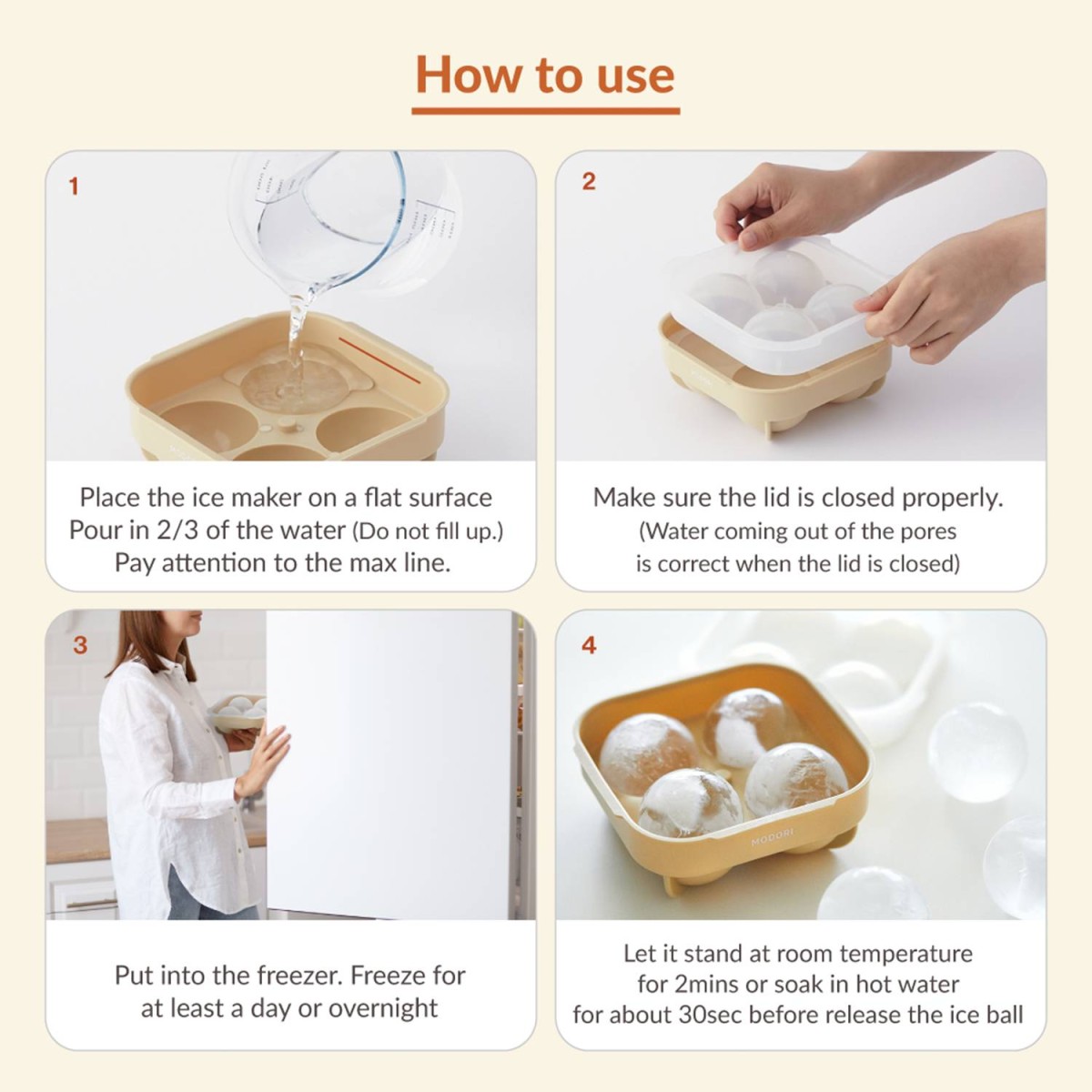 How to use

1

Place the ice maker on a flat surface
Pour in 2/3 of the water (Do not fill up.)
Pay attention to the max line.

2

Make sure the lid is closed properly.
(Water coming out of the pores
is correct when the lid is closed)

3

Put into the freezer. Freeze for
at least a day or overnight

4

MODORI

Let it stand at room temperature
for 2mins or soak in hot water
for about 30sec before release the ice ball